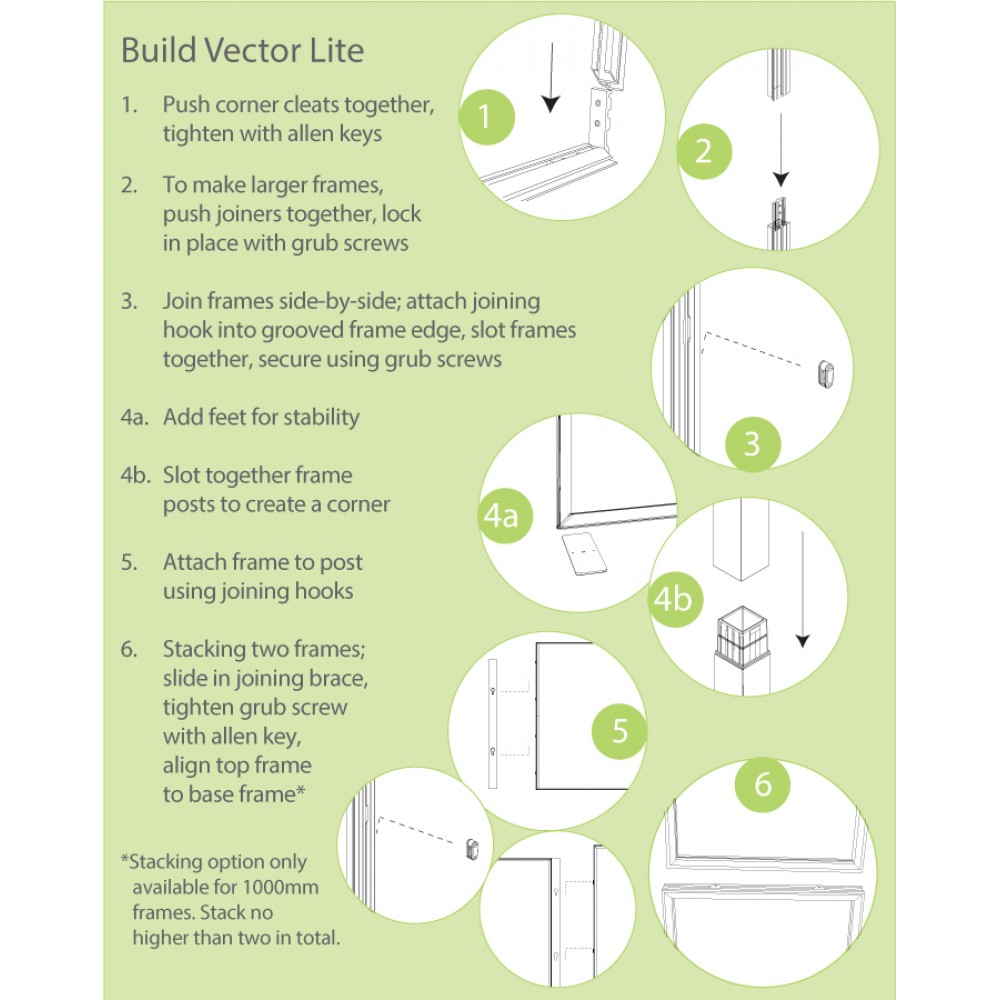 Build Vector Lite

1. Push corner cleats together, tighten with allen keys

2. To make larger frames, push joiners together, lock in place with grub screws

3. Join frames side-by-side; attach joining hook into grooved frame edge, slot frames together, secure using grub screws

4a. Add feet for stability

4b. Slot together frame posts to create a corner

5. Attach frame to post using joining hooks

6. Stacking two frames; slide in joining brace, tighten grub screw with allen key, align top frame to base frame*

*Stacking option only available for 1000mm frames. Stack no higher than two in total.

1

2

3

4a

4b

5

6